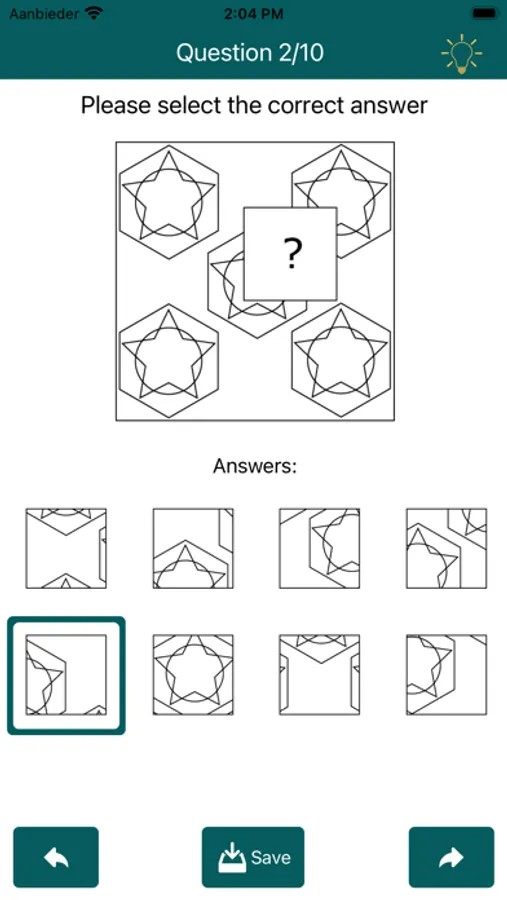 Aanbieder
2:04 PM

Question 2/10

Please select the correct answer

?

Answers:

Save