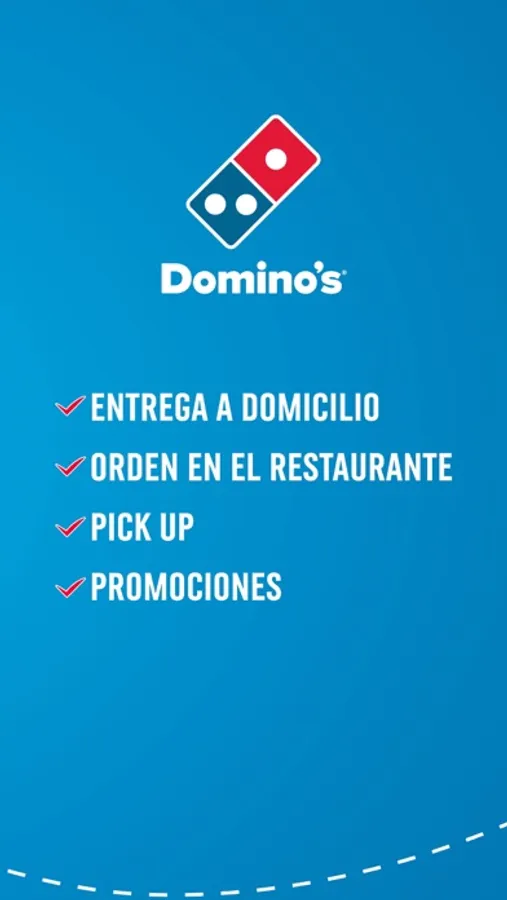 Domino's®

✓ ENTREGA A DOMICILIO
✓ ORDEN EN EL RESTAURANTE
✓ PICK UP
✓ PROMOCIONES