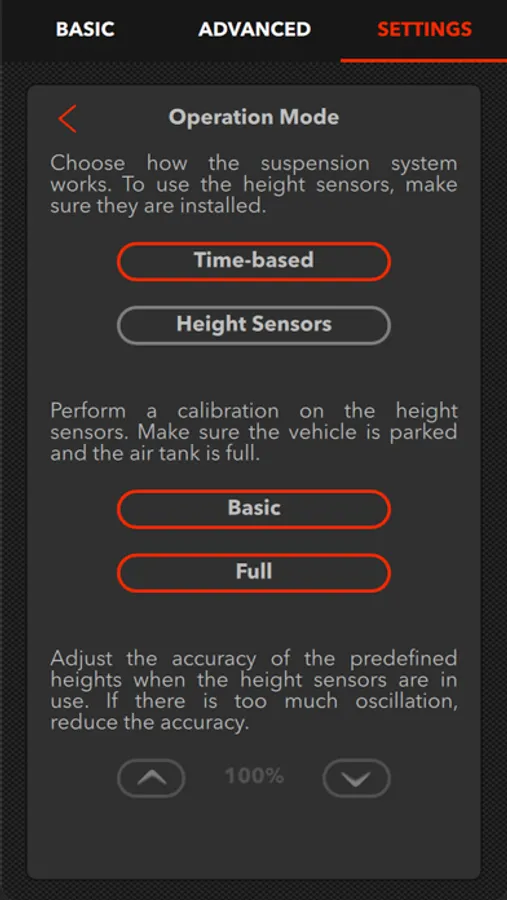 BASIC ADVANCED SETTINGS

Operation Mode

Choose how the suspension system works. To use the height sensors, make sure they are installed.

Time-based

Height Sensors

Perform a calibration on the height sensors. Make sure the vehicle is parked and the air tank is full.

Basic

Full

Adjust the accuracy of the predefined heights when the height sensors are in use. If there is too much oscillation, reduce the accuracy.

100%