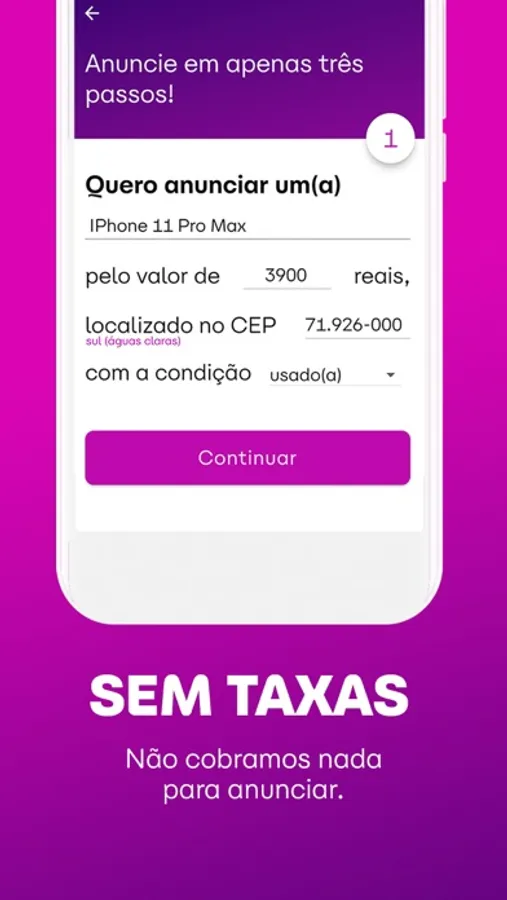 Anuncie em apenas três passos!

1

Quero anunciar um(a)

IPhone 11 Pro Max

pelo valor de 3900 reais,

localizado no CEP 71.926-000
sul (águas claras)

com a condição usado(a)

Continuar

SEM TAXAS

Não cobramos nada para anunciar.