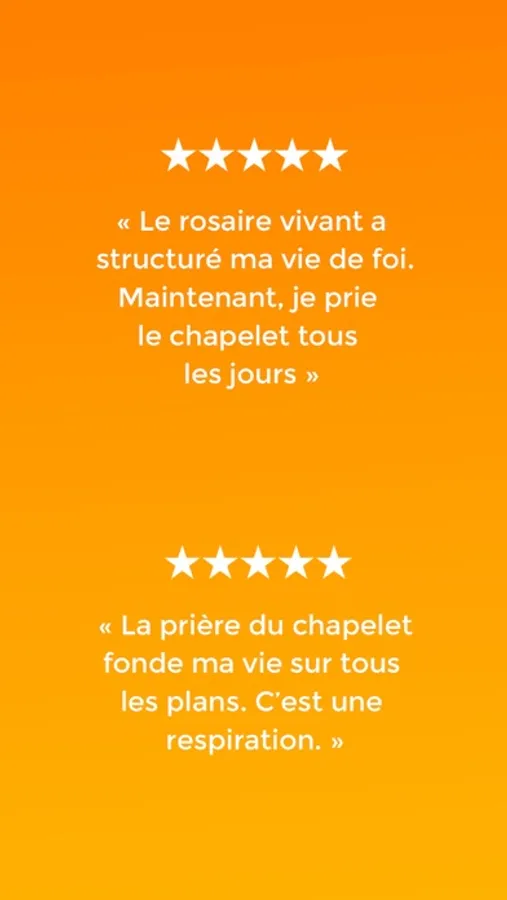 ★★★★★

« Le rosaire vivant a structuré ma vie de foi. Maintenant, je prie le chapelet tous les jours »

★★★★★

« La prière du chapelet fonde ma vie sur tous les plans. C'est une respiration. »