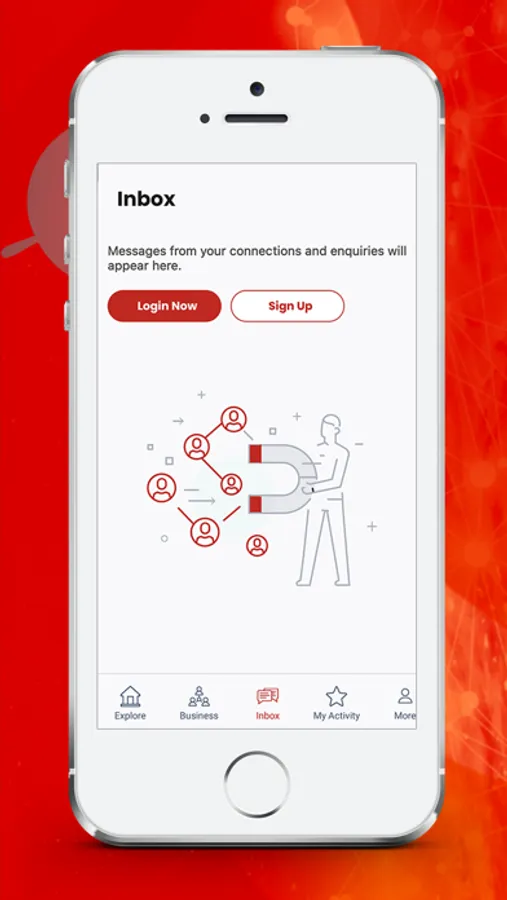 Inbox

Messages from your connections and enquiries will appear here.

Login Now

Sign Up

Explore
Business
Inbox
My Activity
More