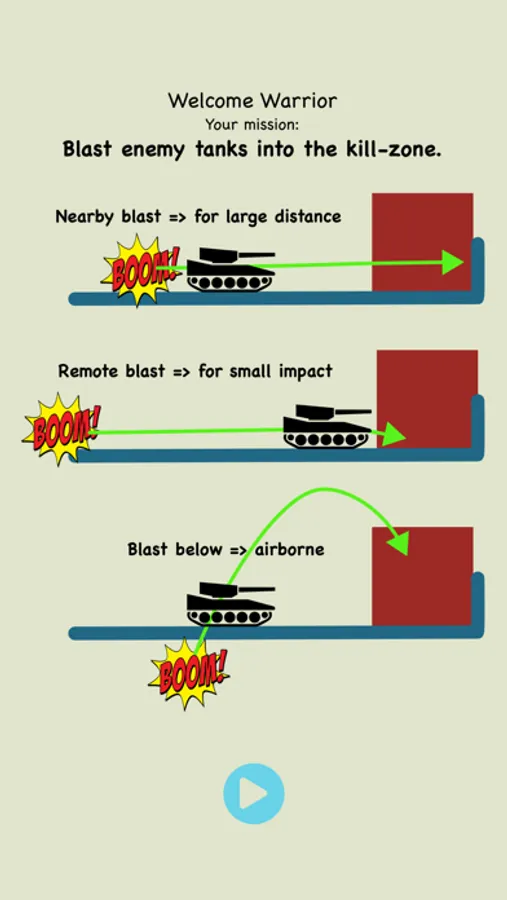 Welcome Warrior
Your mission:
Blast enemy tanks into the kill-zone.

Nearby blast => for large distance

BOOM!

Remote blast => for small impact

BOOM!

Blast below => airborne

BOOM!