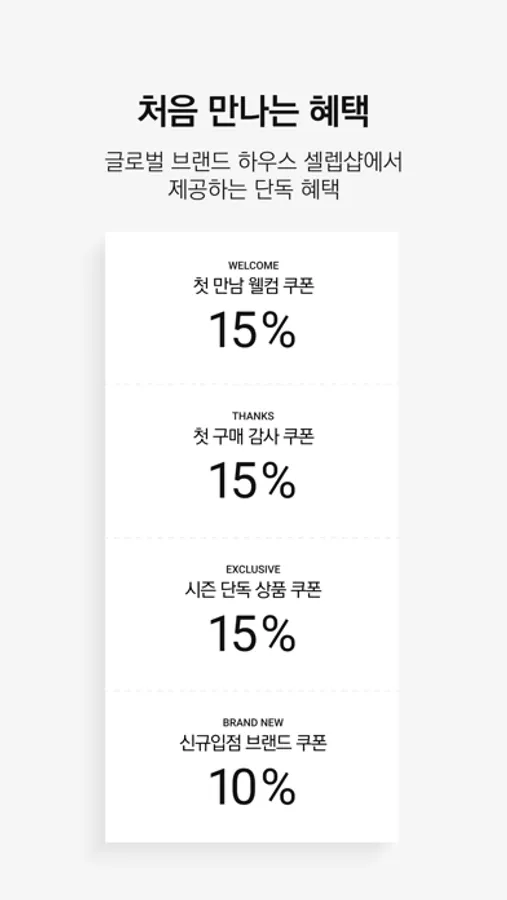 처음 만나는 혜택

글로벌 브랜드 하우스 셀렙샵에서 제공하는 단독 혜택

WELCOME
첫 만남 웰컴 쿠폰
15%

THANKS
첫 구매 감사 쿠폰
15%

EXCLUSIVE
시즌 단독 상품 쿠폰
15%

BRAND NEW
신규입점 브랜드 쿠폰
10%