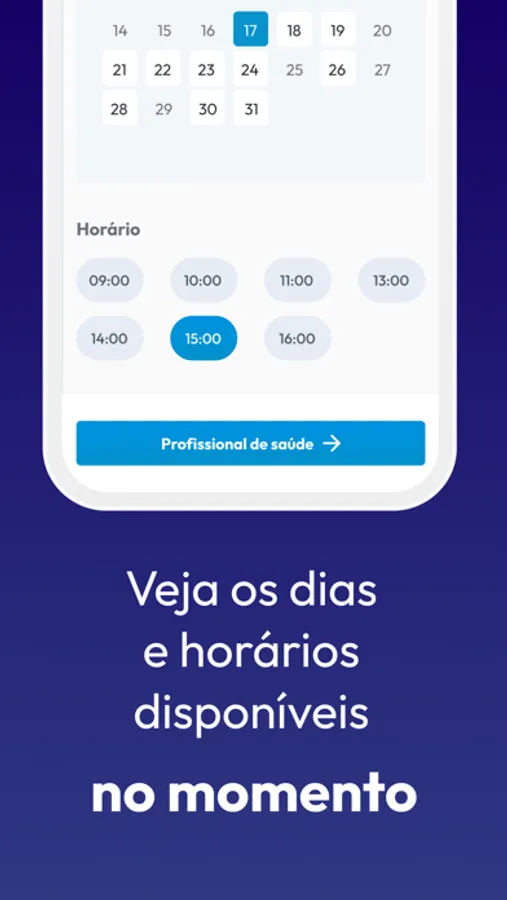 14 15 16 17 18 19 20
21 22 23 24 25 26 27
28 29 30 31

Horário

09:00 10:00 11:00 13:00
14:00 15:00 16:00

Profissional de saúde →

Veja os dias e horários disponíveis

no momento