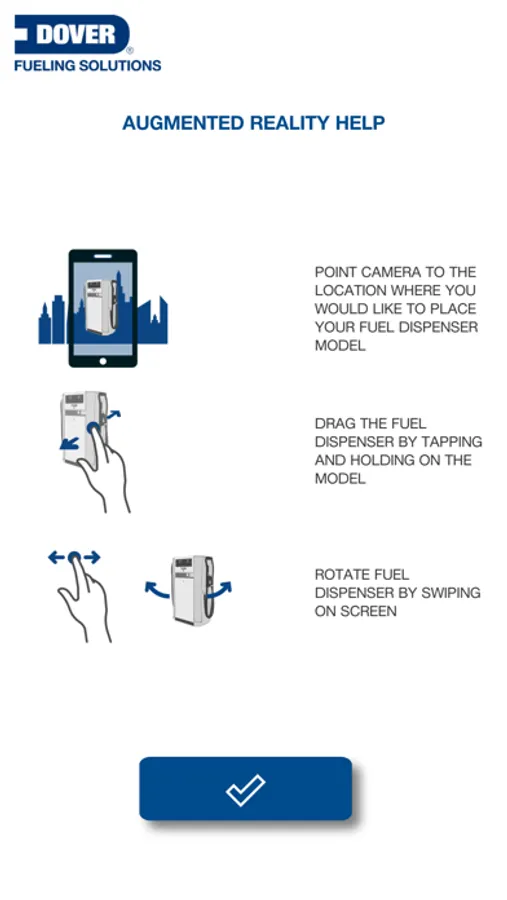 DOVER®
FUELING SOLUTIONS

AUGMENTED REALITY HELP

POINT CAMERA TO THE LOCATION WHERE YOU WOULD LIKE TO PLACE YOUR FUEL DISPENSER MODEL

DRAG THE FUEL DISPENSER BY TAPPING AND HOLDING ON THE MODEL

ROTATE FUEL DISPENSER BY SWIPING ON SCREEN