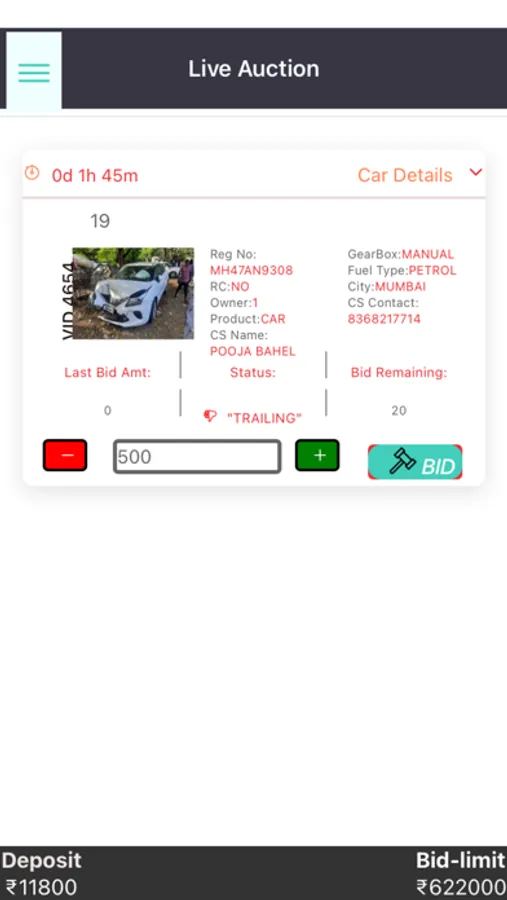 Live Auction

0d 1h 45m

Car Details

19

VID 4654

Reg No: MH47AN9308
RC:NO
Owner:1
Product:CAR
CS Name: POOJA BAHEL

GearBox:MANUAL
Fuel Type:PETROL
City:MUMBAI
CS Contact: 8368217714

| Last Bid Amt: | Status: | Bid Remaining: |
|---|---|---|
| 0 | "TRAILING" | 20 |

−
500
+
BID

Deposit
₹11800

Bid-limit
₹622000