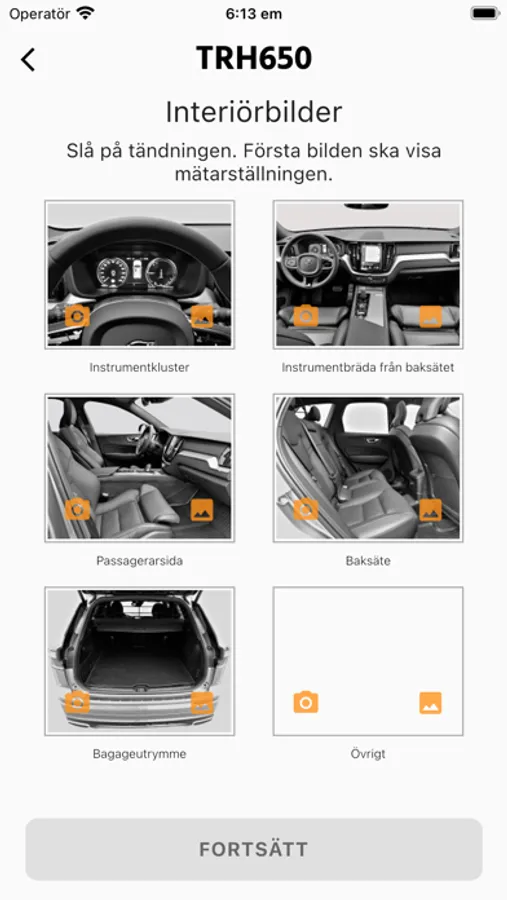 Operatör 6:13 em

TRH650

Interiörbilder

Slå på tändningen. Första bilden ska visa mätarställningen.

Instrumentkluster

Instrumentbräda från baksätet

Passagerarsida

Baksäte

Bagageutrymme

Övrigt

FORTSÄTT