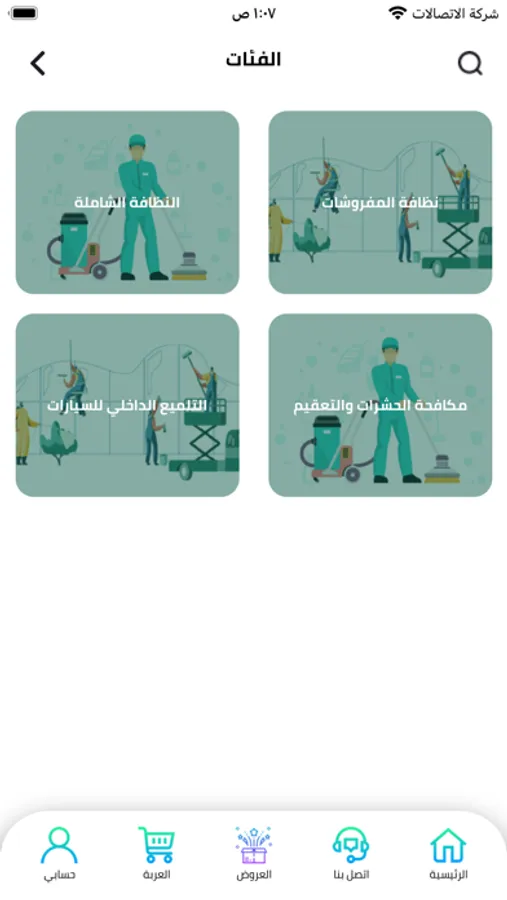 شركة الاتصالات
١:٠٧ ص

الفئات

نظافة المفروشات

النظافة الشاملة

مكافحة الحشرات والتعقيم

التلميع الداخلي للسيارات

الرئيسية
اتصل بنا
العروض
العربة
حسابي