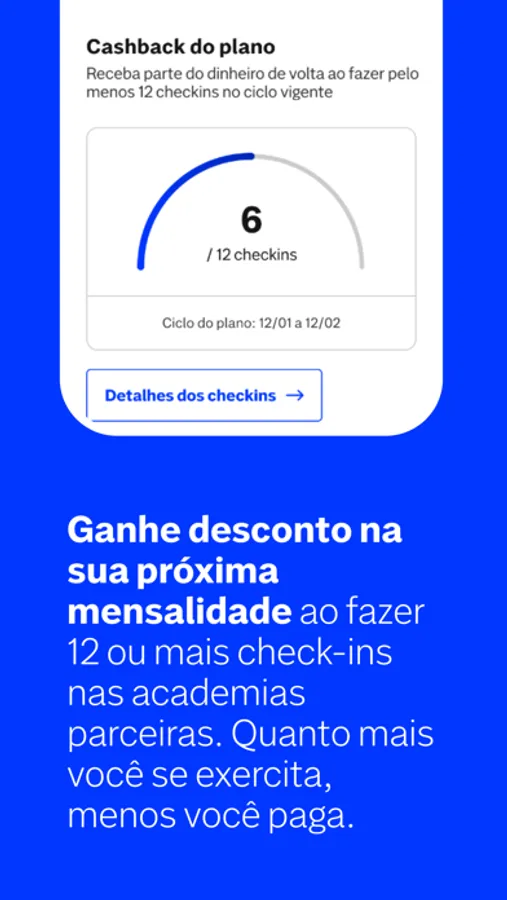 Cashback do plano
Receba parte do dinheiro de volta ao fazer pelo menos 12 checkins no ciclo vigente

6
/ 12 checkins

Ciclo do plano: 12/01 a 12/02

Detalhes dos checkins →

Ganhe desconto na sua próxima mensalidade ao fazer 12 ou mais check-ins nas academias parceiras. Quanto mais você se exercita, menos você paga.