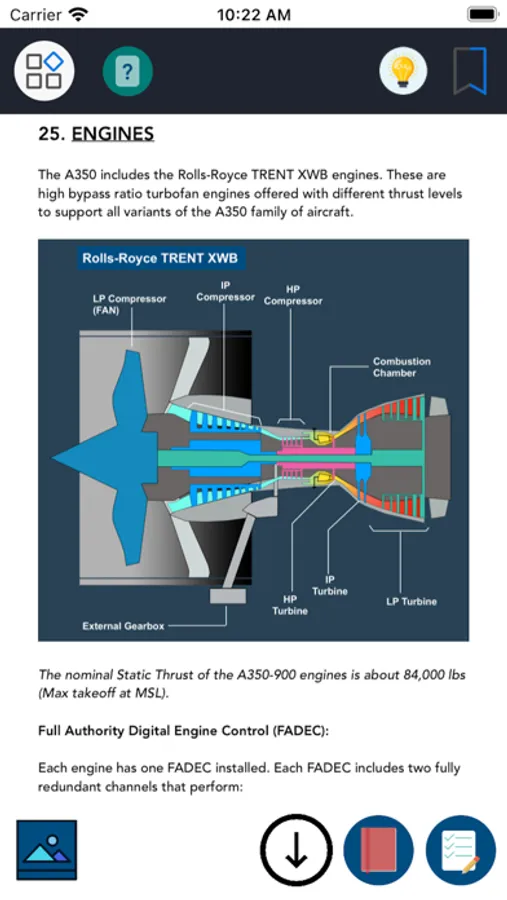 Carrier 10:22 AM

?

25. ENGINES

The A350 includes the Rolls-Royce TRENT XWB engines. These are high bypass ratio turbofan engines offered with different thrust levels to support all variants of the A350 family of aircraft.

Rolls-Royce TRENT XWB

LP Compressor (FAN)

IP Compressor

HP Compressor

Combustion Chamber

HP Turbine

IP Turbine

LP Turbine

External Gearbox

The nominal Static Thrust of the A350-900 engines is about 84,000 lbs (Max takeoff at MSL).

Full Authority Digital Engine Control (FADEC):

Each engine has one FADEC installed. Each FADEC includes two fully redundant channels that perform: