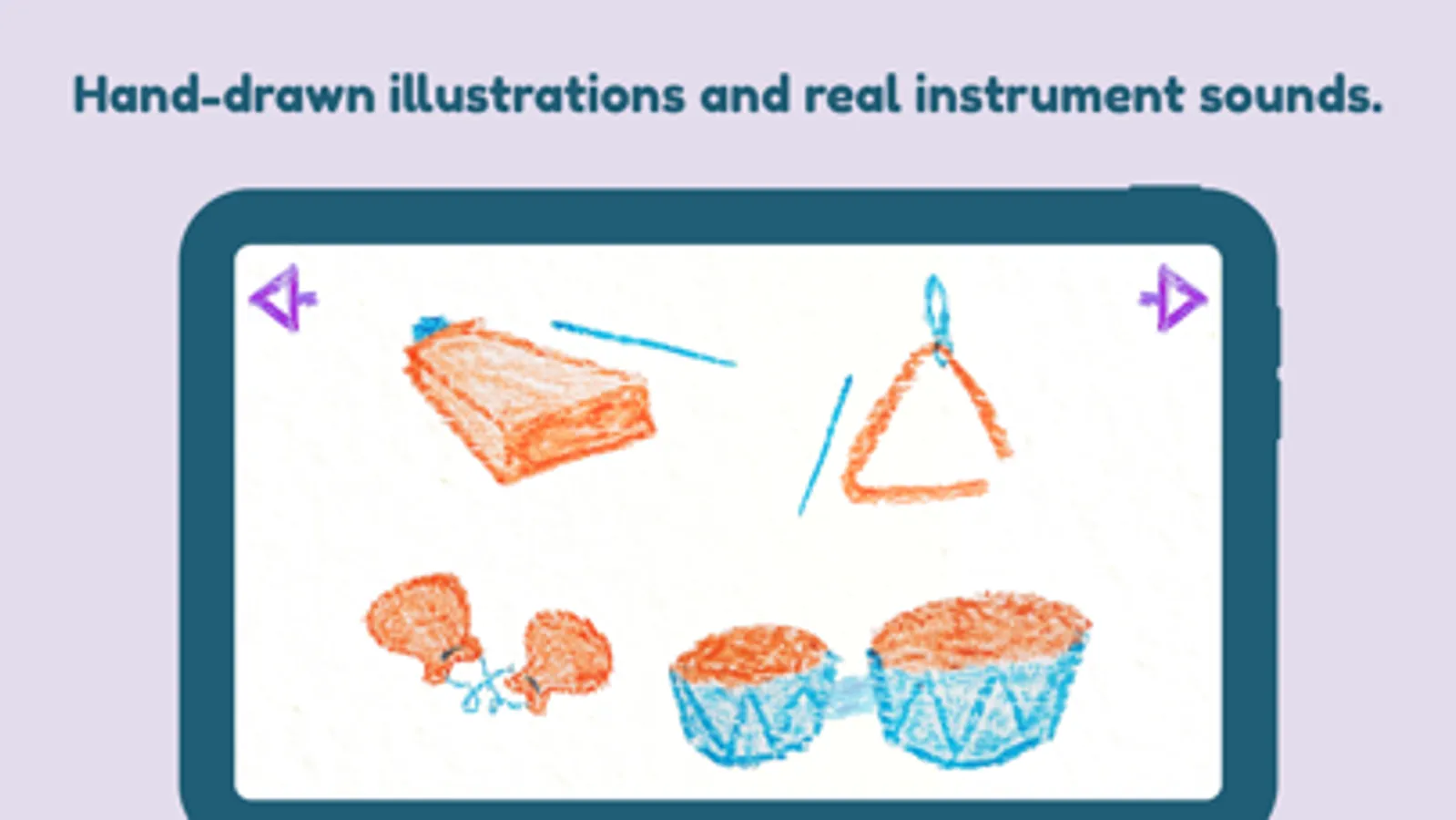 Hand-drawn illustrations and real instrument sounds.