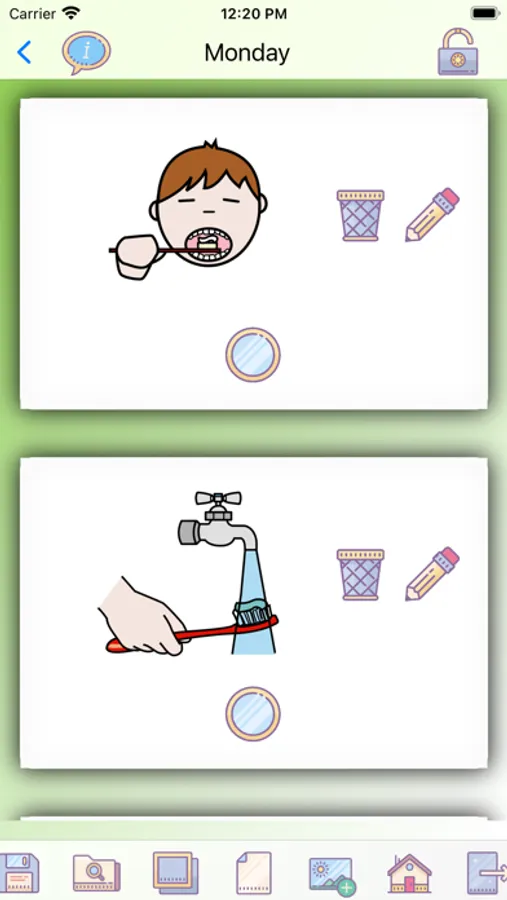 Carrier
12:20 PM
i
Monday