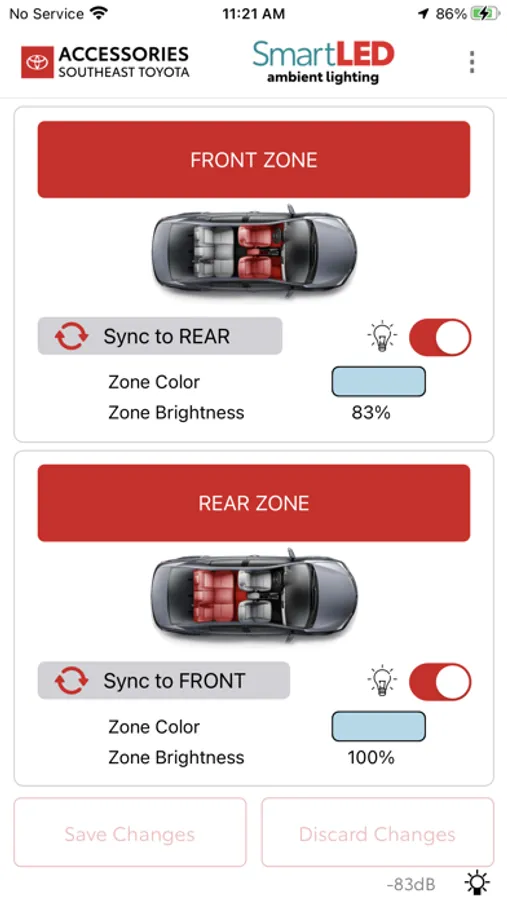 No Service 11:21 AM 86%

ACCESSORIES
SOUTHEAST TOYOTA

SmartLED
ambient lighting

FRONT ZONE

Sync to REAR

Zone Color

Zone Brightness 83%

REAR ZONE

Sync to FRONT

Zone Color

Zone Brightness 100%

Save Changes

Discard Changes

-83dB