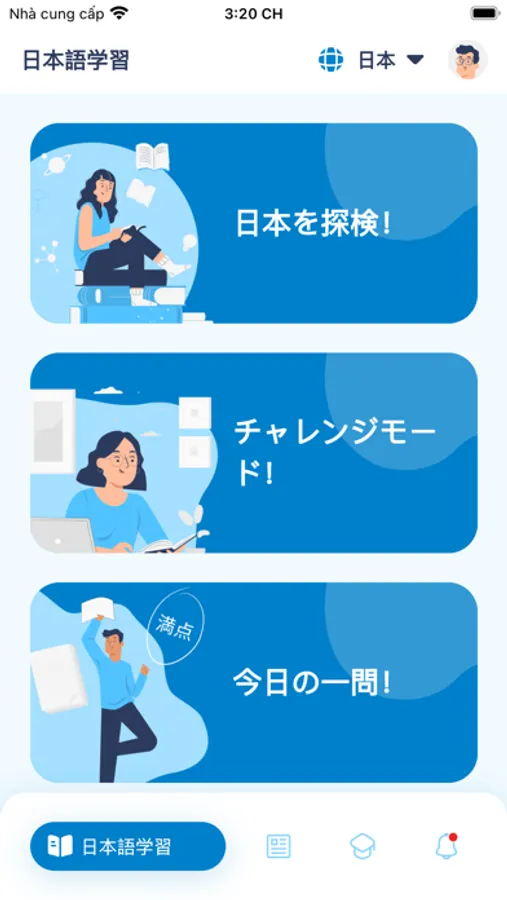 Nhà cung cấp 3:20 CH

日本語学習 日本

日本を探検!

チャレンジモード!

満点

今日の一問!

日本語学習