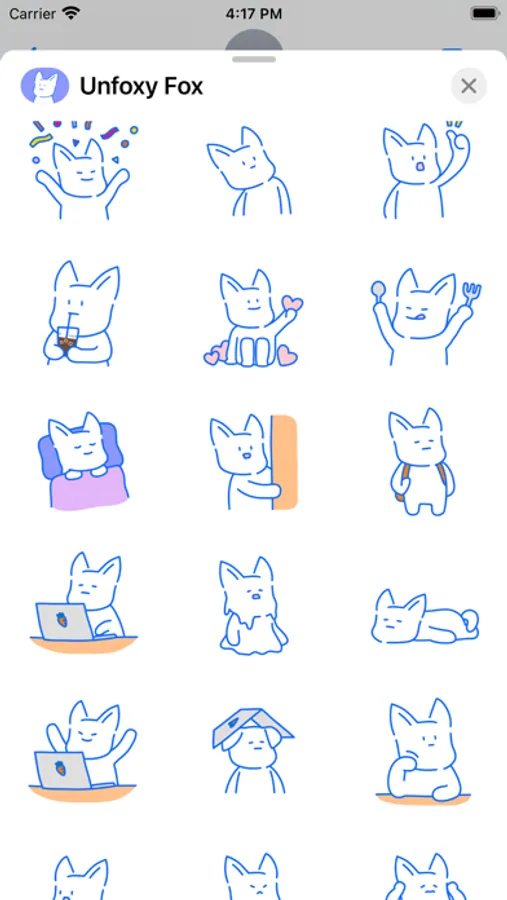 Carrier 4:17 PM

Unfoxy Fox