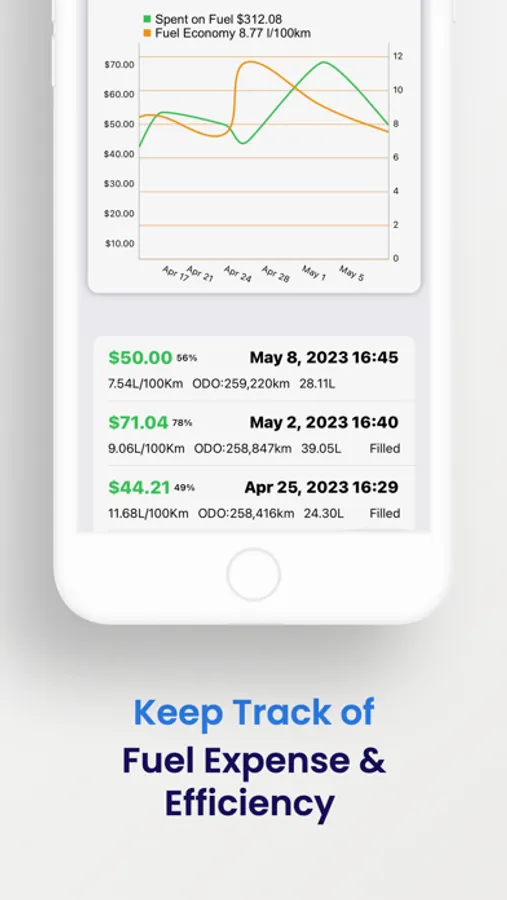 Spent on Fuel $312.08
Fuel Economy 8.77 l/100km

$70.00
$60.00
$50.00
$40.00
$30.00
$20.00
$10.00

12
10
8
6
4
2
0

Apr 17
Apr 21
Apr 24
Apr 28
May 1
May 5

$50.00 56% May 8, 2023 16:45
7.54L/100Km ODO:259,220km 28.11L

$71.04 78% May 2, 2023 16:40
9.06L/100Km ODO:258,847km 39.05L Filled

$44.21 49% Apr 25, 2023 16:29
11.68L/100Km ODO:258,416km 24.30L Filled

Keep Track of
Fuel Expense & Efficiency