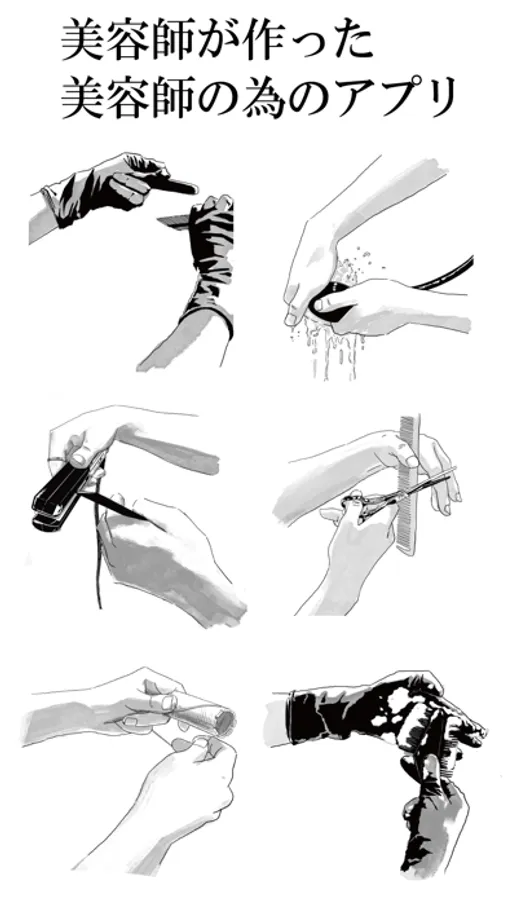 美容師が作った
美容師の為のアプリ