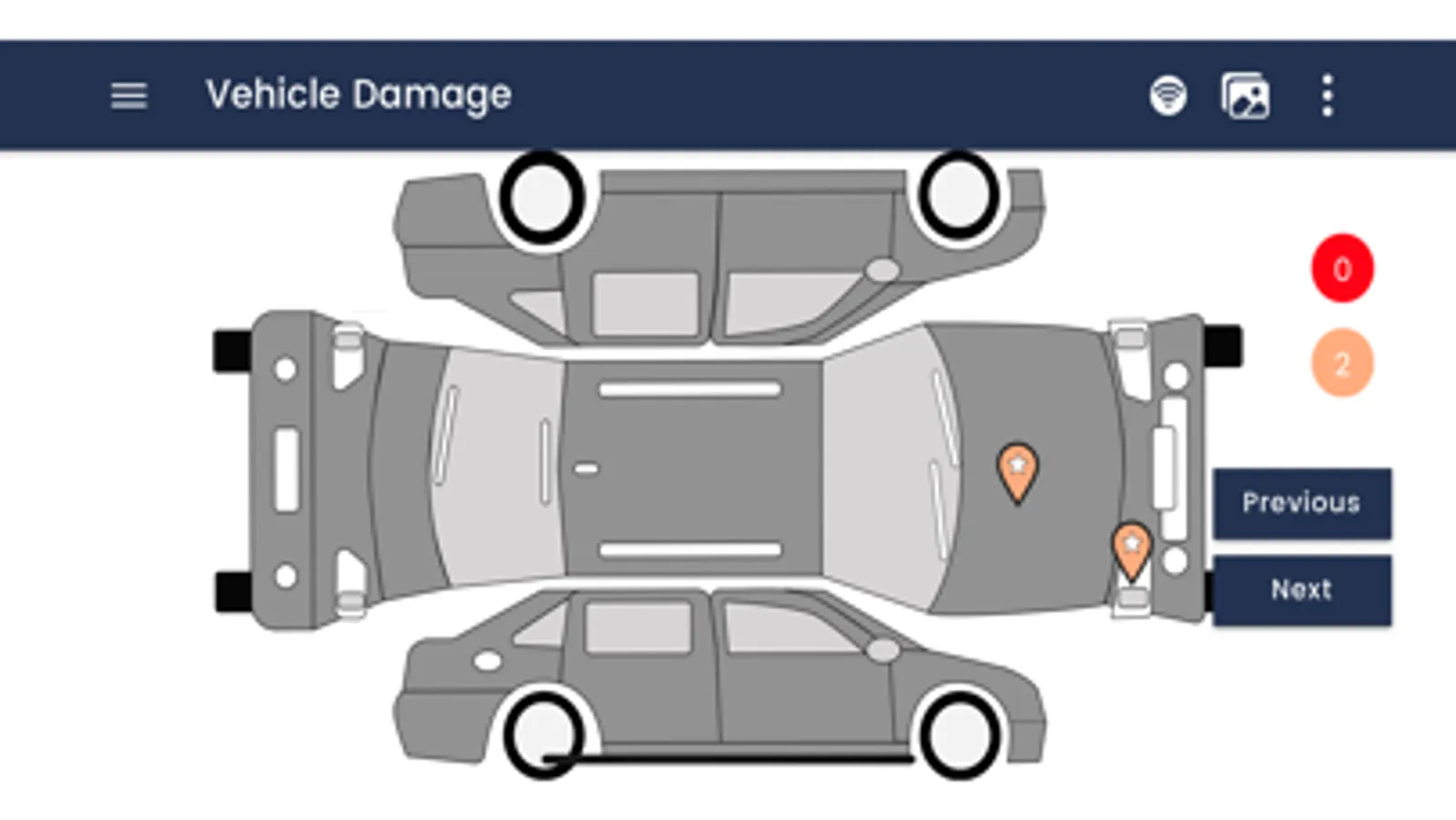 Vehicle Damage

0

2

Previous

Next