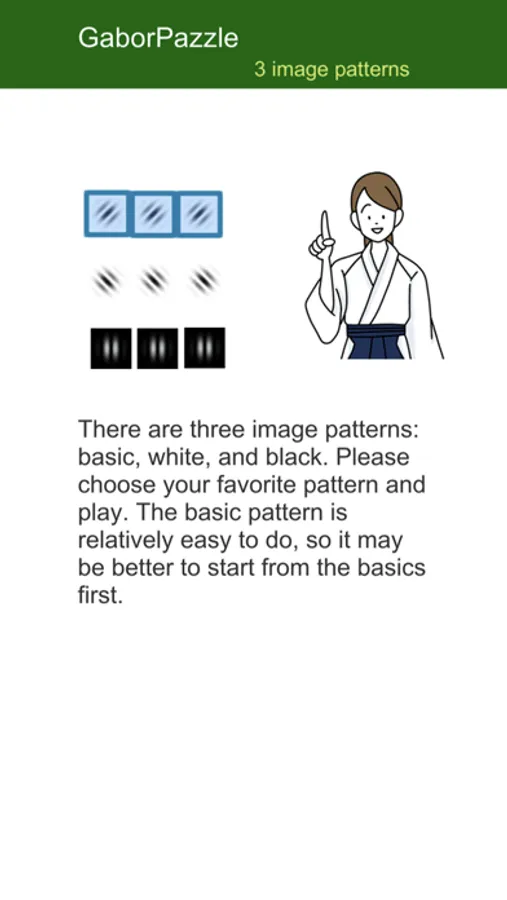 GaborPazzle
3 image patterns

There are three image patterns: basic, white, and black. Please choose your favorite pattern and play. The basic pattern is relatively easy to do, so it may be better to start from the basics first.