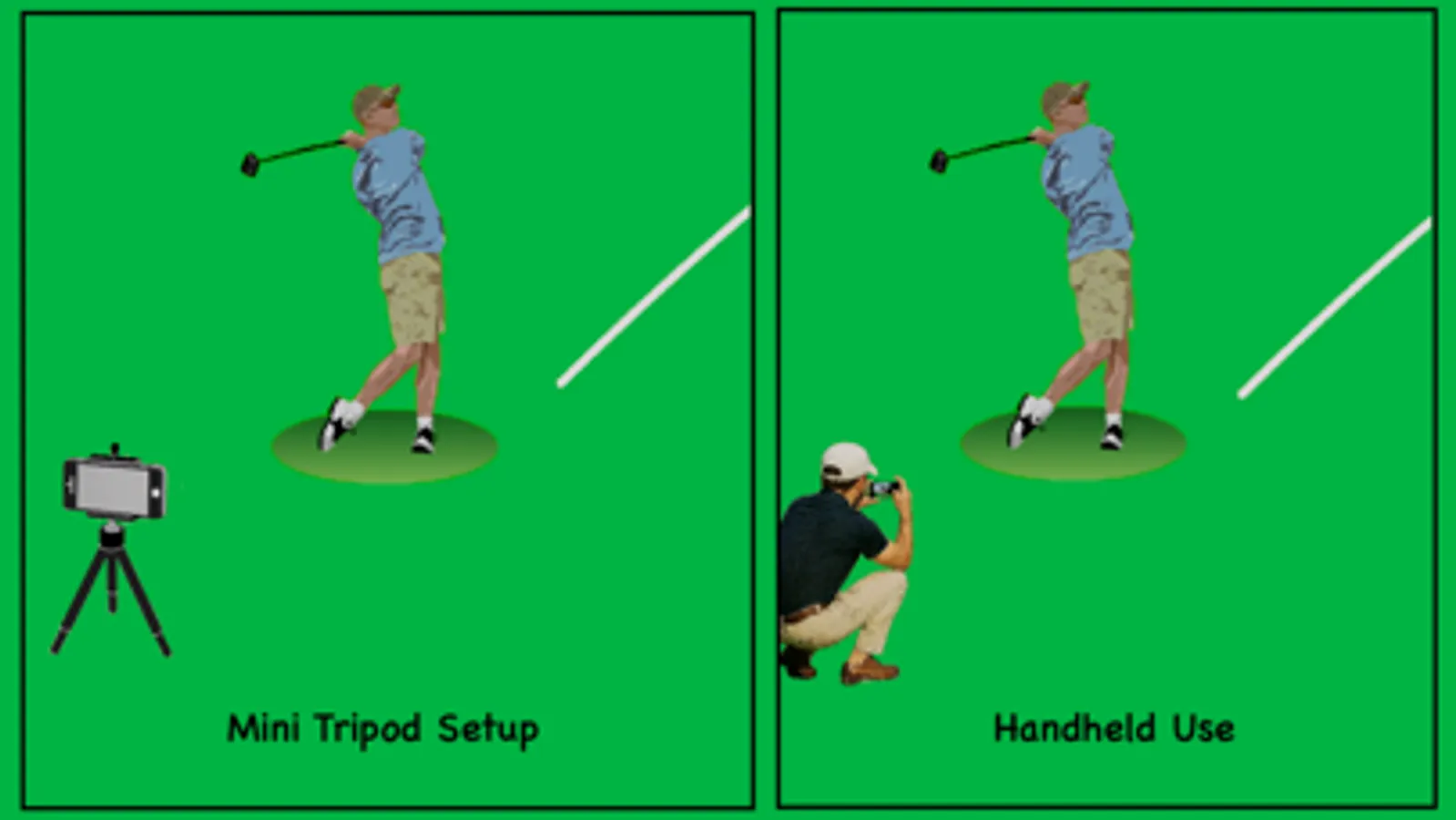 Mini Tripod Setup

Handheld Use