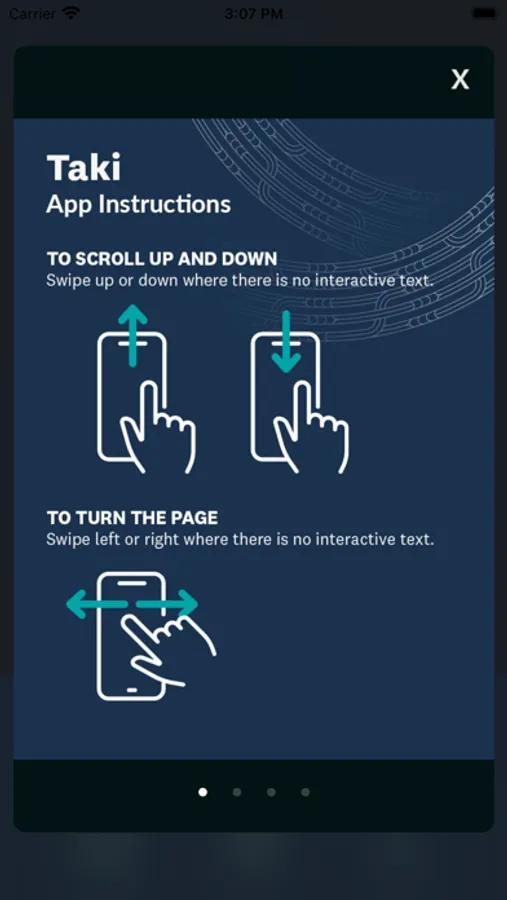 Carrier 3:07 PM

X

Taki
App Instructions

TO SCROLL UP AND DOWN
Swipe up or down where there is no interactive text.

TO TURN THE PAGE
Swipe left or right where there is no interactive text.