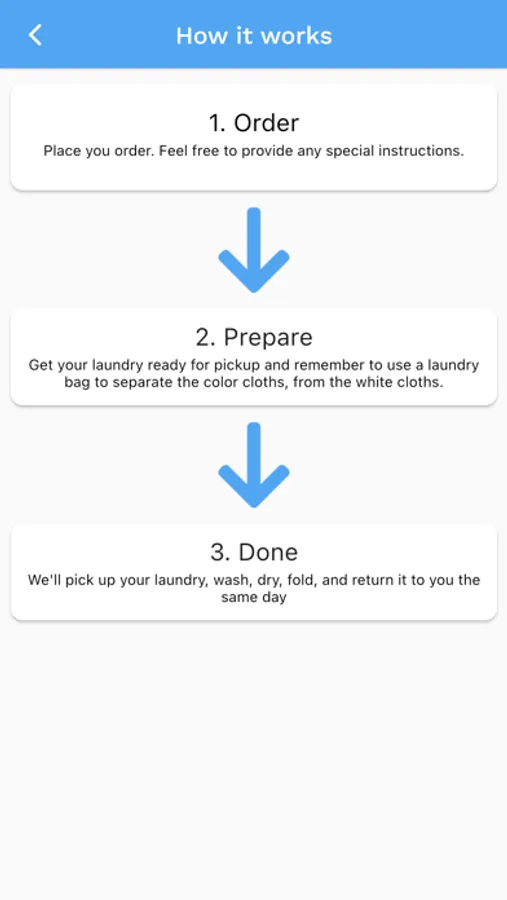 How it works

1. Order

Place you order. Feel free to provide any special instructions.

2. Prepare

Get your laundry ready for pickup and remember to use a laundry bag to separate the color cloths, from the white cloths.

3. Done

We'll pick up your laundry, wash, dry, fold, and return it to you the same day