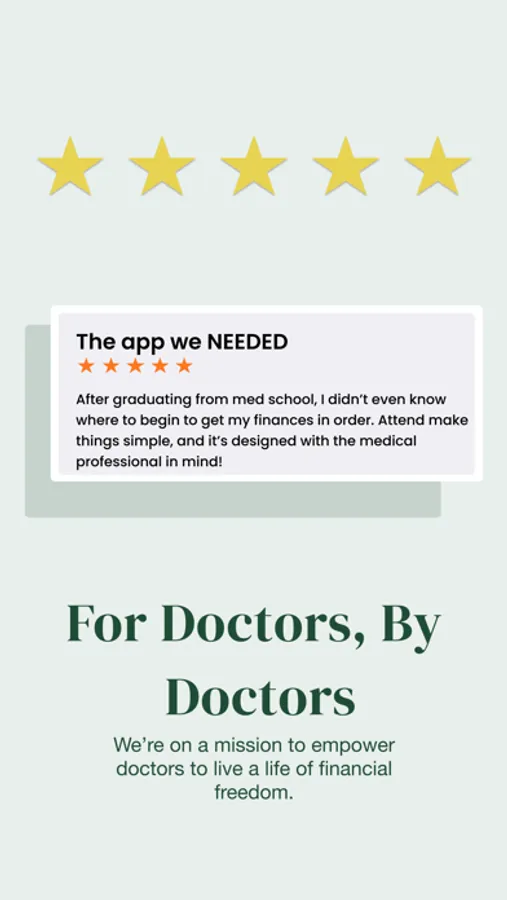 The app we NEEDED
★★★★★
After graduating from med school, I didn't even know where to begin to get my finances in order. Attend make things simple, and it's designed with the medical professional in mind!

For Doctors, By Doctors

We're on a mission to empower doctors to live a life of financial freedom.