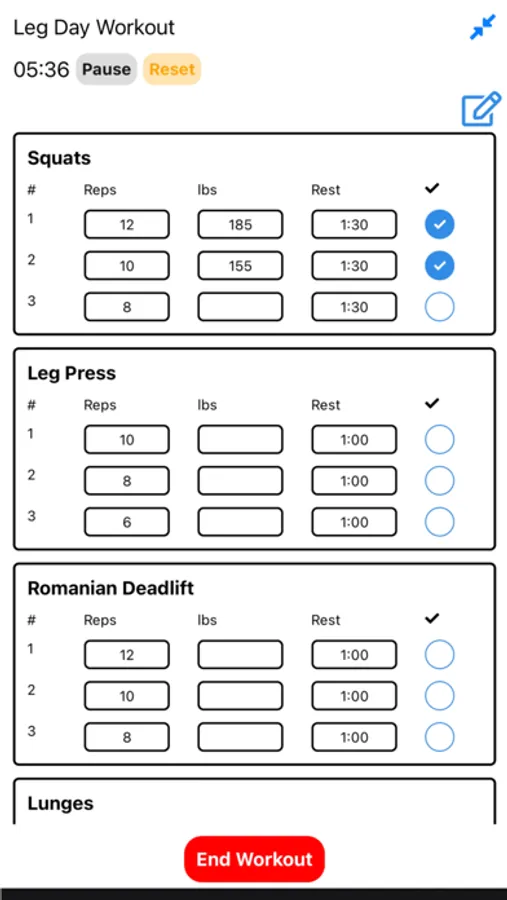 Leg Day Workout

05:36 Pause Reset

Squats

| # | Reps | lbs | Rest | ✓ |
|---|---|---|---|---|
| 1 | 12 | 185 | 1:30 | ✓ |
| 2 | 10 | 155 | 1:30 | ✓ |
| 3 | 8 | | 1:30 | |

Leg Press

| # | Reps | lbs | Rest | ✓ |
|---|---|---|---|---|
| 1 | 10 | | 1:00 | |
| 2 | 8 | | 1:00 | |
| 3 | 6 | | 1:00 | |

Romanian Deadlift

| # | Reps | lbs | Rest | ✓ |
|---|---|---|---|---|
| 1 | 12 | | 1:00 | |
| 2 | 10 | | 1:00 | |
| 3 | 8 | | 1:00 | |

Lunges

End Workout