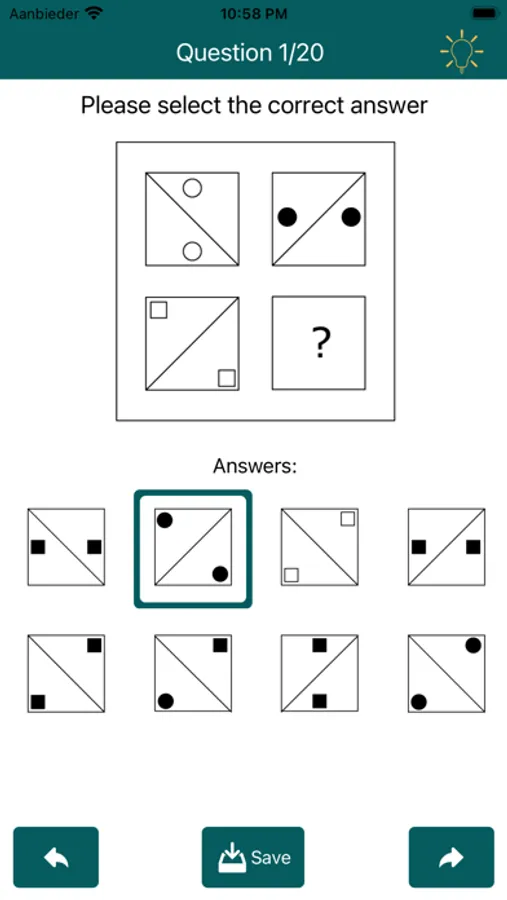 Aanbieder
10:58 PM

Question 1/20

Please select the correct answer

?

Answers:

Save