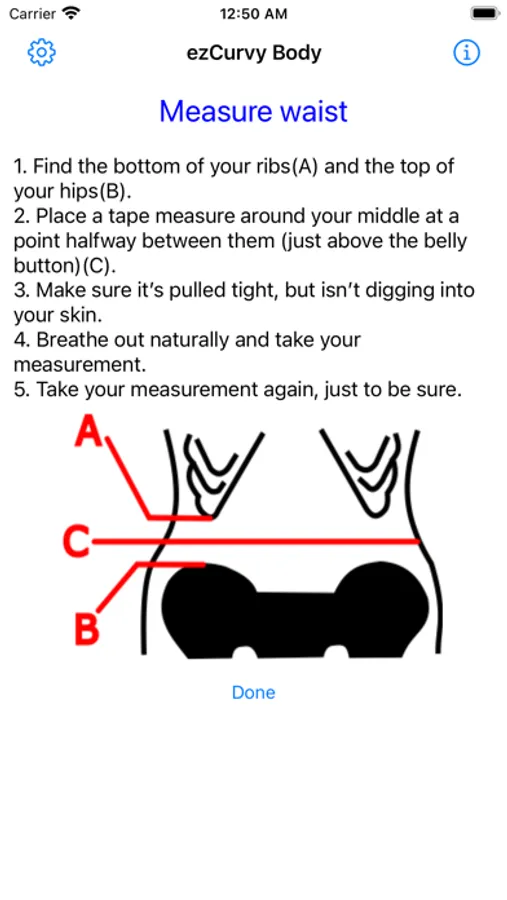 Carrier 12:50 AM

ezCurvy Body

Measure waist

1. Find the bottom of your ribs(A) and the top of your hips(B).
2. Place a tape measure around your middle at a point halfway between them (just above the belly button)(C).
3. Make sure it's pulled tight, but isn't digging into your skin.
4. Breathe out naturally and take your measurement.
5. Take your measurement again, just to be sure.

A
C
B

Done