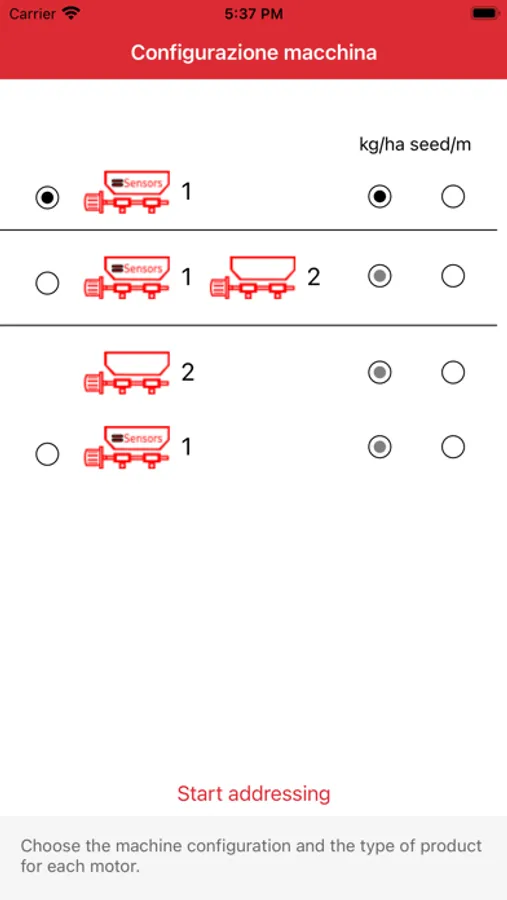 Carrier 5:37 PM

Configurazione macchina

kg/ha seed/m

Sensors 1

Sensors 1 2

2

Sensors 1

Start addressing

Choose the machine configuration and the type of product for each motor.