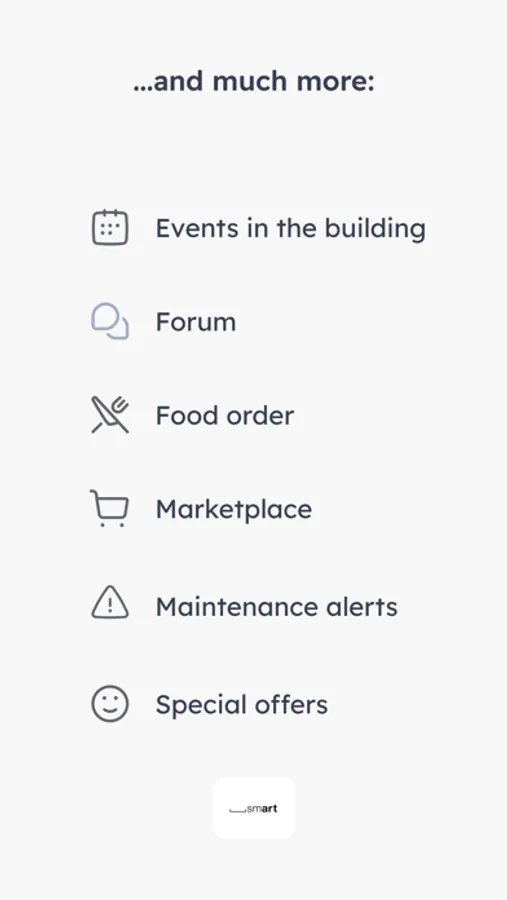 ...and much more:

Events in the building

Forum

Food order

Marketplace

Maintenance alerts

Special offers

smart