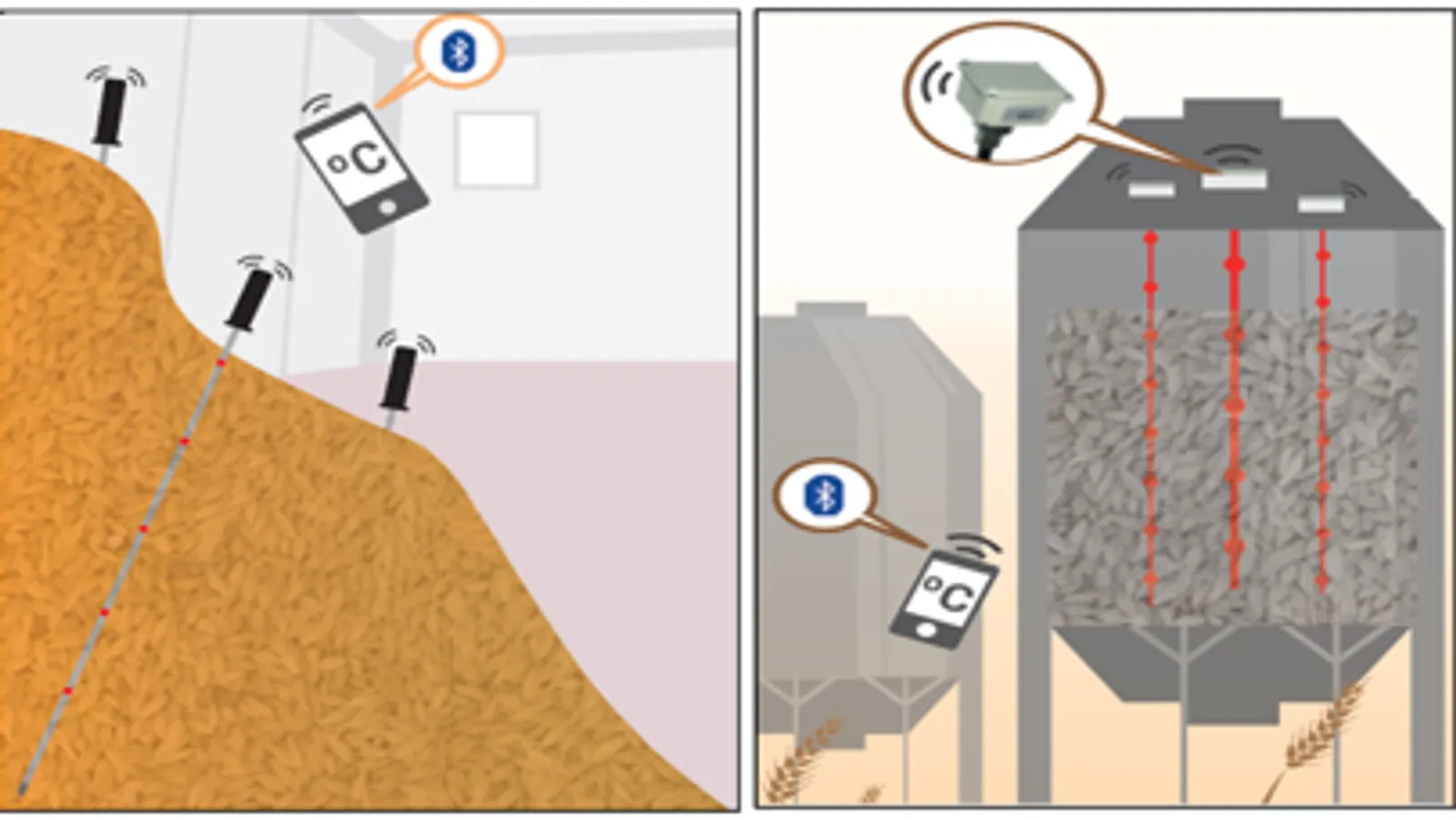 °C

°C