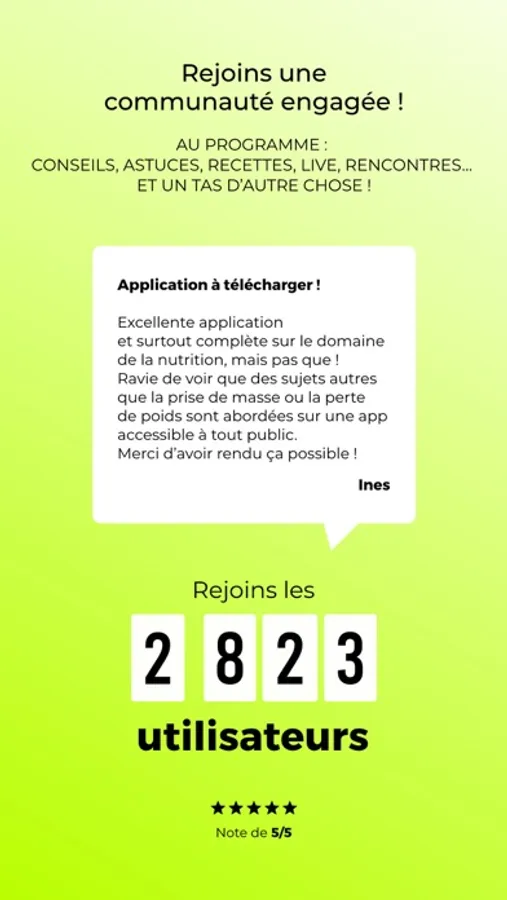 Rejoins une communauté engagée !

AU PROGRAMME :
CONSEILS, ASTUCES, RECETTES, LIVE, RENCONTRES...
ET UN TAS D'AUTRE CHOSE !

Application à télécharger !

Excellente application et surtout complète sur le domaine de la nutrition, mais pas que ! Ravie de voir que des sujets autres que la prise de masse ou la perte de poids sont abordées sur une app accessible à tout public. Merci d'avoir rendu ça possible !

Ines

Rejoins les

2 8 2 3

utilisateurs

★★★★★
Note de 5/5