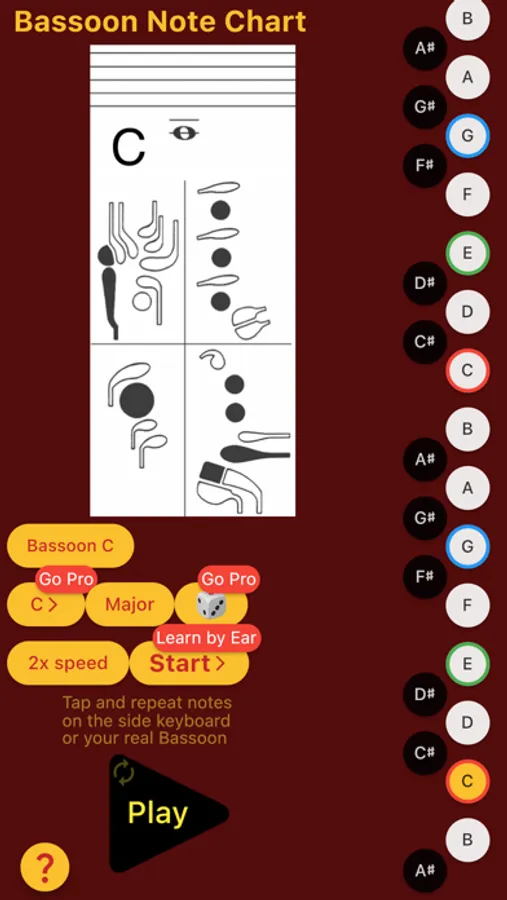 Bassoon Note Chart

C

Bassoon C

Go Pro

C >

Major

Go Pro

Learn by Ear

2x speed

Start >

Tap and repeat notes on the side keyboard or your real Bassoon

Play

?

B
A#
A
G#
G
F#
F
E
D#
D
C#
C
B
A#
A
G#
G
F#
F
E
D#
D
C#
C
B
A#