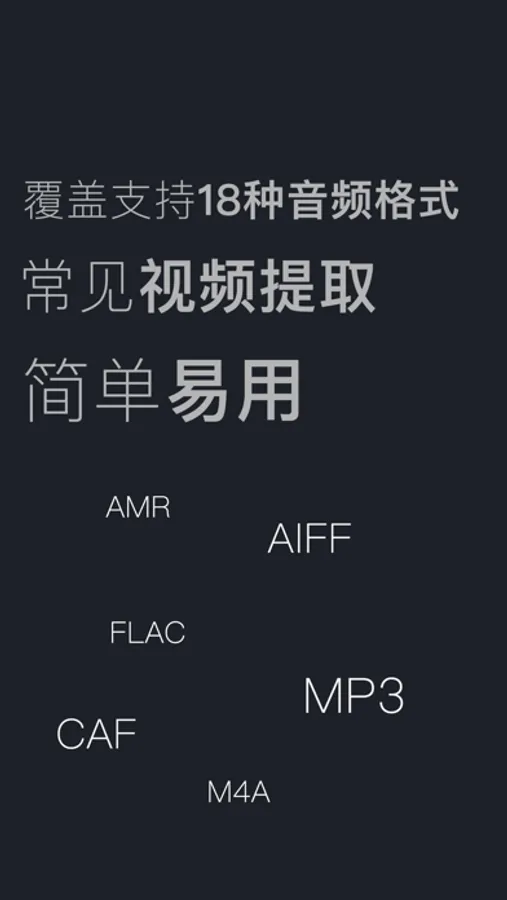 覆盖支持18种音频格式

常见视频提取

简单易用

AMR

AIFF

FLAC

MP3

CAF

M4A