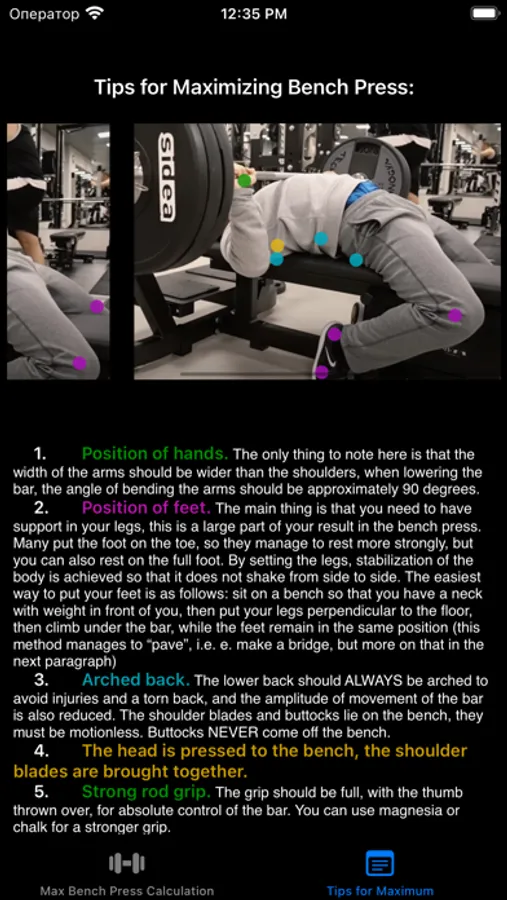 Оператор 12:35 PM

Tips for Maximizing Bench Press:

sidea

1. Position of hands. The only thing to note here is that the width of the arms should be wider than the shoulders, when lowering the bar, the angle of bending the arms should be approximately 90 degrees.

2. Position of feet. The main thing is that you need to have support in your legs, this is a large part of your result in the bench press. Many put the foot on the toe, so they manage to rest more strongly, but you can also rest on the full foot. By setting the legs, stabilization of the body is achieved so that it does not shake from side to side. The easiest way to put your feet is as follows: sit on a bench so that you have a neck with weight in front of you, then put your legs perpendicular to the floor, then climb under the bar, while the feet remain in the same position (this method manages to "pave", i.e. e. make a bridge, but more on that in the next paragraph)

3. Arched back. The lower back should ALWAYS be arched to avoid injuries and a torn back, and the amplitude of movement of the bar is also reduced. The shoulder blades and buttocks lie on the bench, they must be motionless. Buttocks NEVER come off the bench.

4. The head is pressed to the bench, the shoulder blades are brought together.

5. Strong rod grip. The grip should be full, with the thumb thrown over, for absolute control of the bar. You can use magnesia or chalk for a stronger grip.

Max Bench Press Calculation
Tips for Maximum