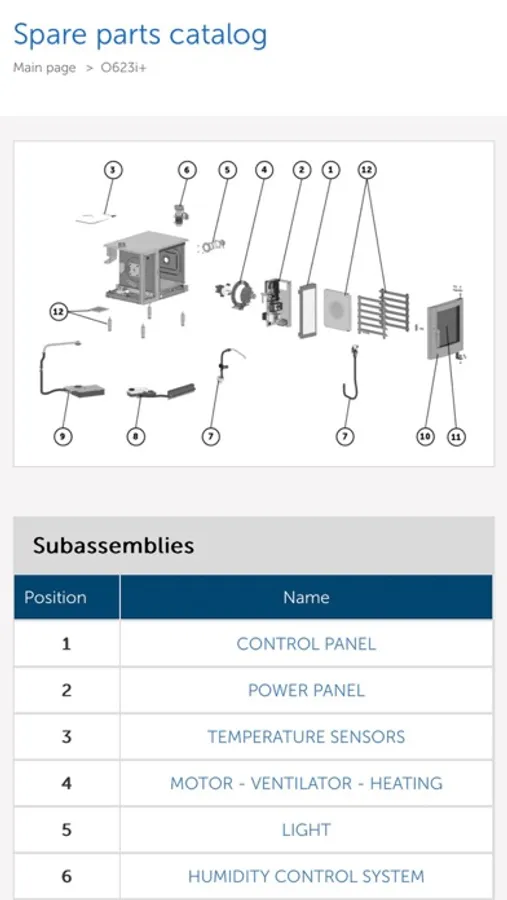 Spare parts catalog

Main page > O623i+

3 6 5 4 2 1 12

12

9 8 7 7 10 11

Subassemblies

| Position | Name |
|---|---|
| 1 | CONTROL PANEL |
| 2 | POWER PANEL |
| 3 | TEMPERATURE SENSORS |
| 4 | MOTOR - VENTILATOR - HEATING |
| 5 | LIGHT |
| 6 | HUMIDITY CONTROL SYSTEM |