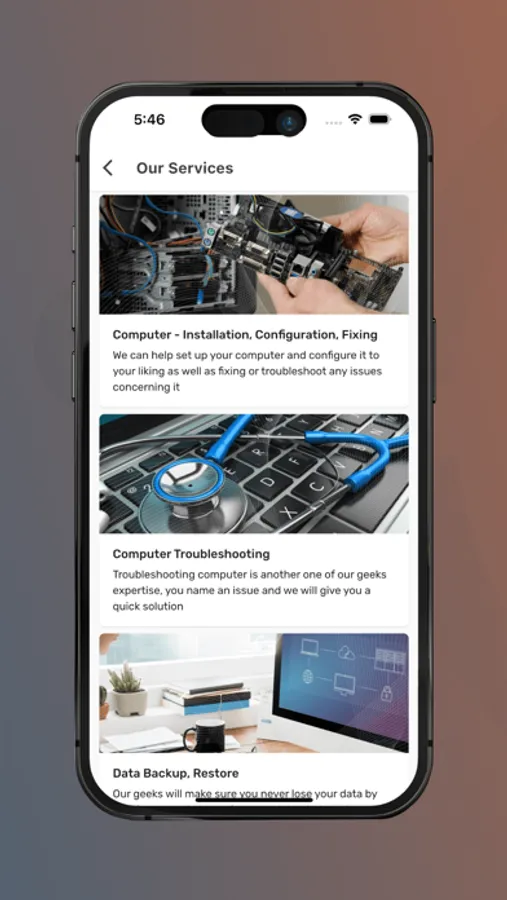 5:46

Our Services

Computer - Installation, Configuration, Fixing

We can help set up your computer and configure it to your liking as well as fixing or troubleshoot any issues concerning it

Computer Troubleshooting

Troubleshooting computer is another one of our geeks expertise, you name an issue and we will give you a quick solution

Data Backup, Restore

Our geeks will make sure you never lose your data by