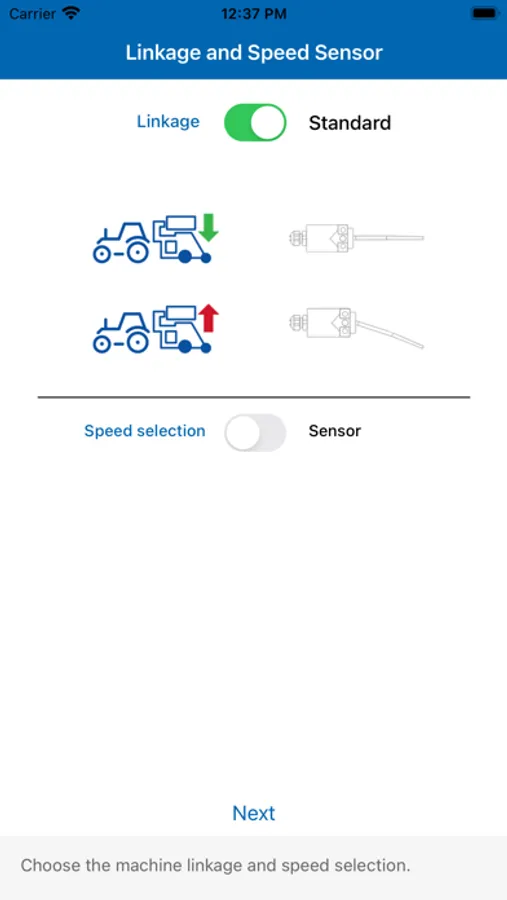 Carrier 12:37 PM

Linkage and Speed Sensor

Linkage Standard

Speed selection Sensor

Next

Choose the machine linkage and speed selection.