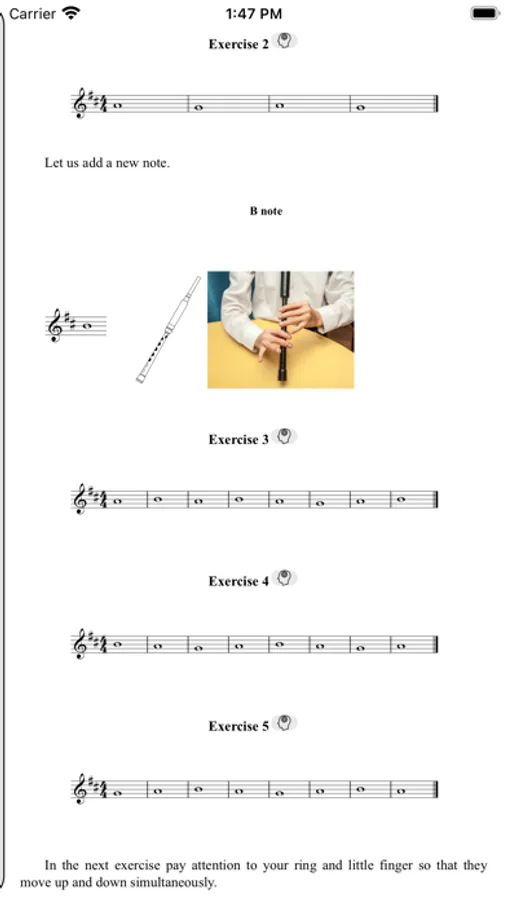 Carrier 1:47 PM

Exercise 2

Let us add a new note.

B note

Exercise 3

Exercise 4

Exercise 5

In the next exercise pay attention to your ring and little finger so that they move up and down simultaneously.