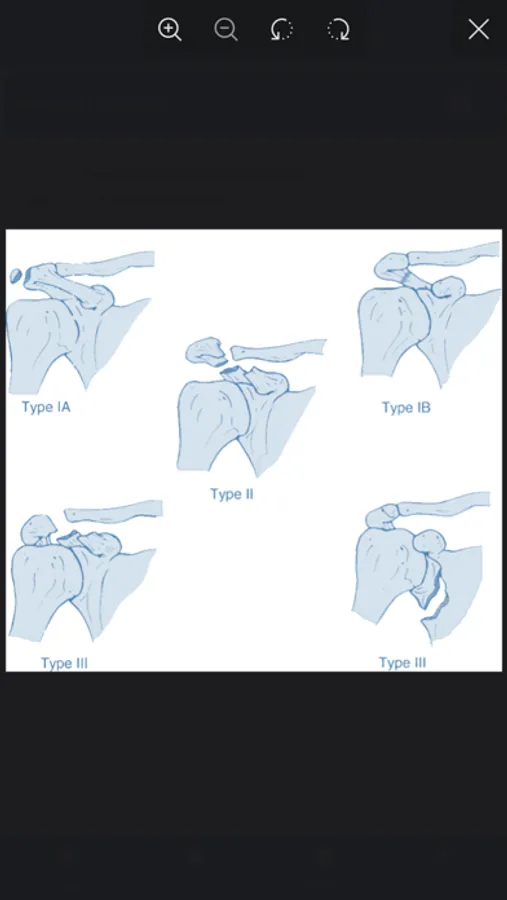 Type IA

Type IB

Type II

Type III

Type III