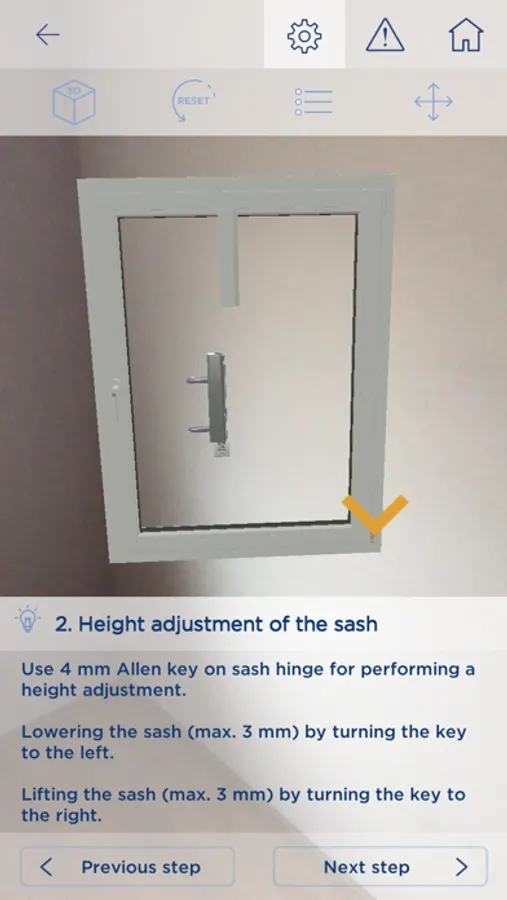 3D

RESET

2. Height adjustment of the sash

Use 4 mm Allen key on sash hinge for performing a height adjustment.

Lowering the sash (max. 3 mm) by turning the key to the left.

Lifting the sash (max. 3 mm) by turning the key to the right.

< Previous step

Next step >