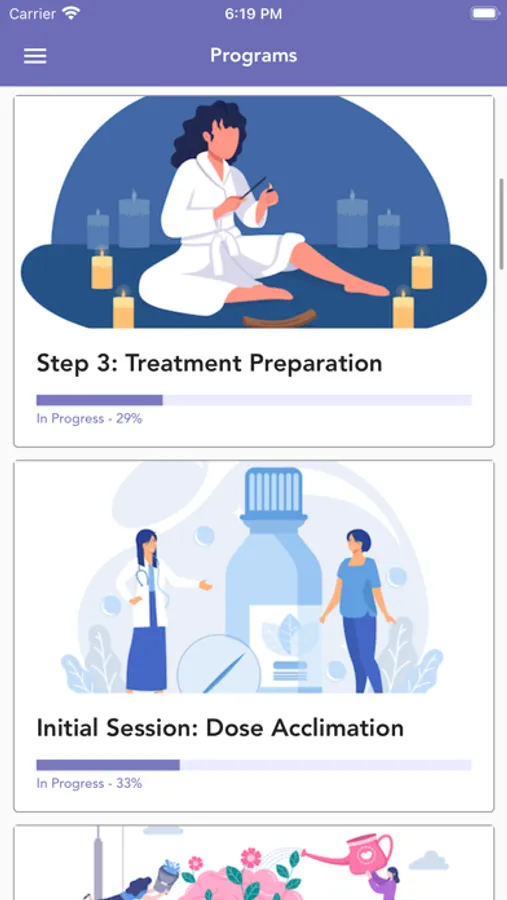 Carrier 6:19 PM

Programs

Step 3: Treatment Preparation

In Progress - 29%

Initial Session: Dose Acclimation

In Progress - 33%