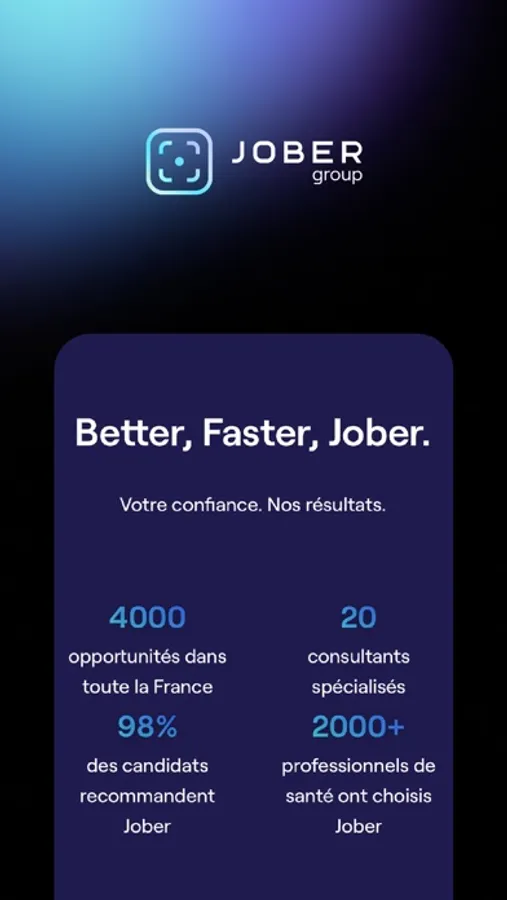 JOBER
group

Better, Faster, Jober.

Votre confiance. Nos résultats.

4000
opportunités dans toute la France

98%
des candidats recommandent Jober

20
consultants spécialisés

2000+
professionnels de santé ont choisis Jober