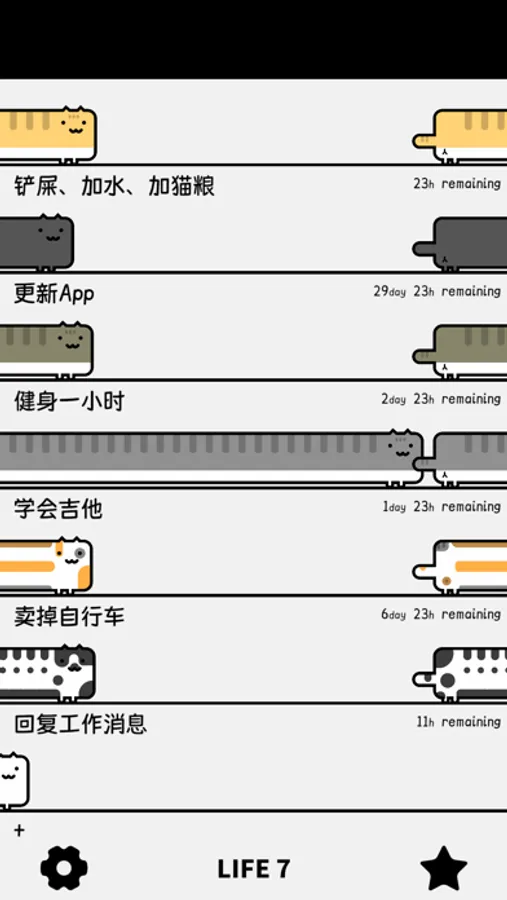 铲屎、加水、加猫粮
23h remaining

更新App
29day 23h remaining

健身一小时
2day 23h remaining

学会吉他
1day 23h remaining

卖掉自行车
6day 23h remaining

回复工作消息
11h remaining

+

LIFE 7