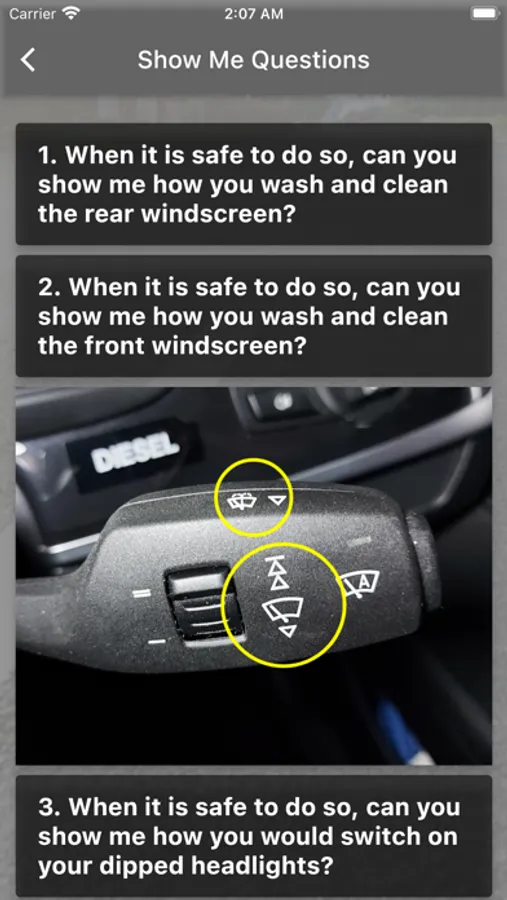 Carrier
2:07 AM

Show Me Questions

1. When it is safe to do so, can you show me how you wash and clean the rear windscreen?

2. When it is safe to do so, can you show me how you wash and clean the front windscreen?

DIESEL

A

3. When it is safe to do so, can you show me how you would switch on your dipped headlights?