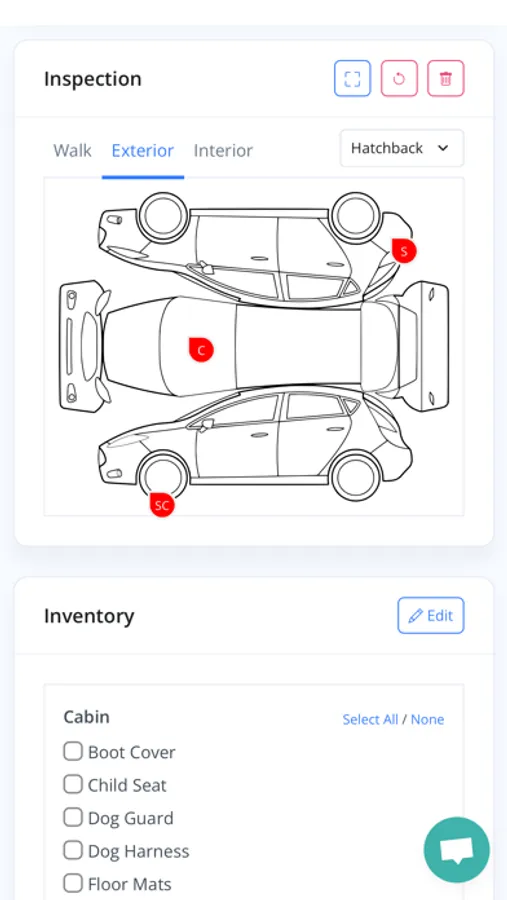 Inspection

Walk Exterior Interior

Hatchback

S

C

SC

Inventory

Edit

Cabin

Select All / None

Boot Cover

Child Seat

Dog Guard

Dog Harness

Floor Mats