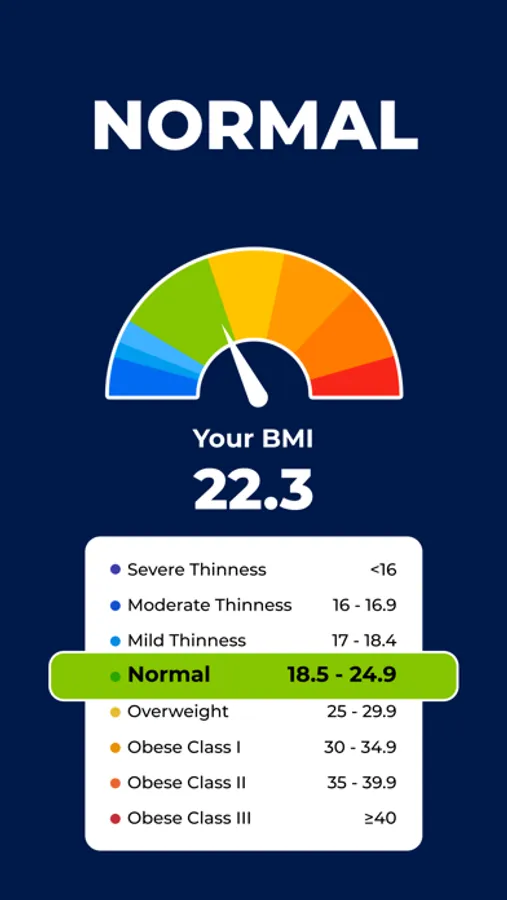 NORMAL

Your BMI

22.3

| | |
|---|---|
| Severe Thinness | <16 |
| Moderate Thinness | 16 - 16.9 |
| Mild Thinness | 17 - 18.4 |
| Normal | 18.5 - 24.9 |
| Overweight | 25 - 29.9 |
| Obese Class I | 30 - 34.9 |
| Obese Class II | 35 - 39.9 |
| Obese Class III | ≥40 |